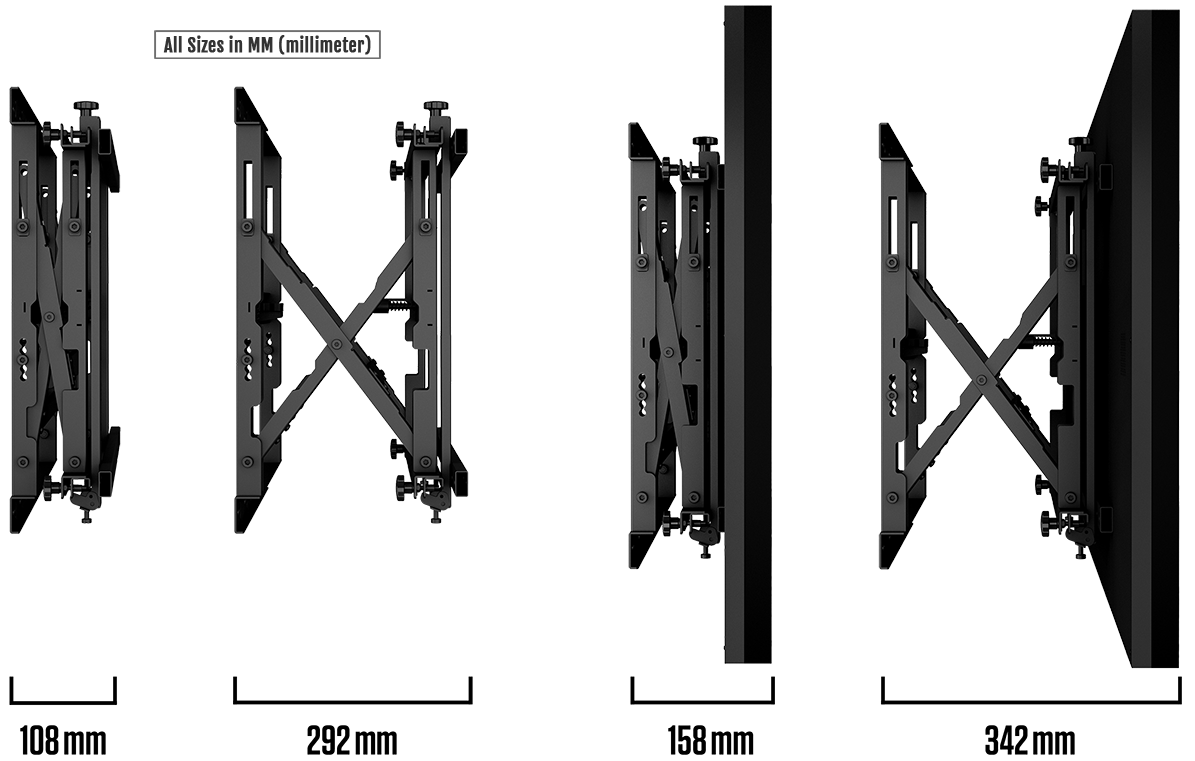 All Sizes in MM (millimeter)

108 mm

292 mm

158 mm

342 mm